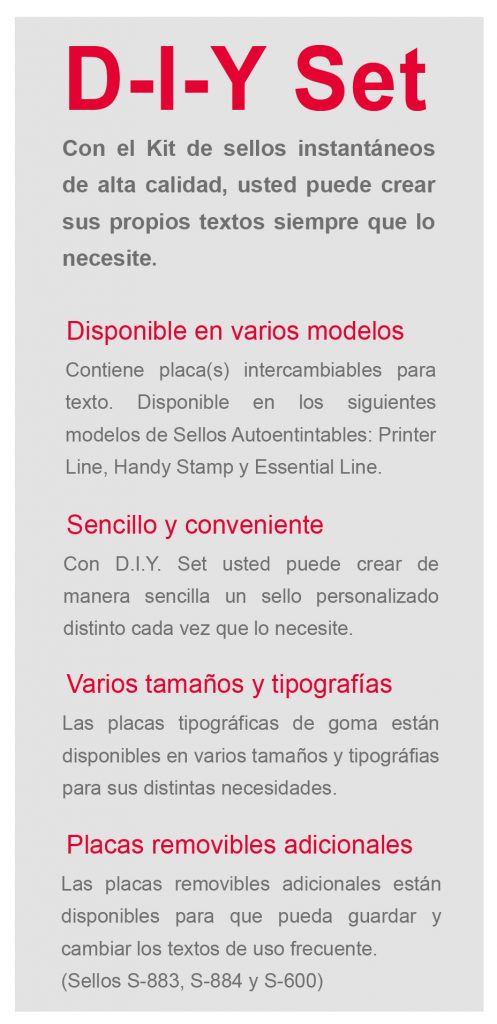 D-I-Y Set

Con el Kit de sellos instantáneos de alta calidad, usted puede crear sus propios textos siempre que lo necesite.

Disponible en varios modelos

Contiene placa(s) intercambiables para texto. Disponible en los siguientes modelos de Sellos Autoentintables: Printer Line, Handy Stamp y Essential Line.

Sencillo y conveniente

Con D.I.Y. Set usted puede crear de manera sencilla un sello personalizado distinto cada vez que lo necesite.

Varios tamaños y tipografías

Las placas tipográficas de goma están disponibles en varios tamaños y tipográfias para sus distintas necesidades.

Placas removibles adicionales

Las placas removibles adicionales están disponibles para que pueda guardar y cambiar los textos de uso frecuente.
(Sellos S-883, S-884 y S-600)